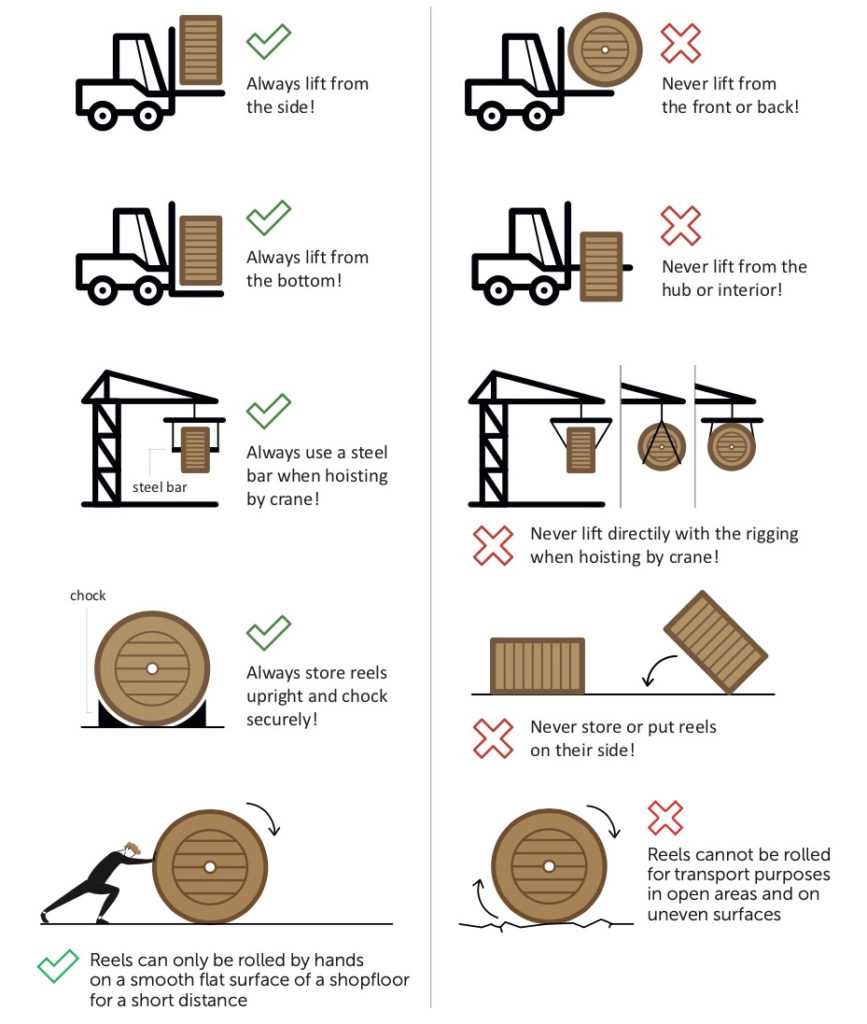 Always lift from the side!

Always lift from the bottom!

steel bar

Always use a steel bar when hoisting by crane!

chock

Always store reels upright and chock securely!

Reels can only be rolled by hands on a smooth flat surface of a shopfloor for a short distance

Never lift from the front or back!

Never lift from the hub or interior!

Never lift directily with the rigging when hoisting by crane!

Never store or put reels on their side!

Reels cannot be rolled for transport purposes in open areas and on uneven surfaces